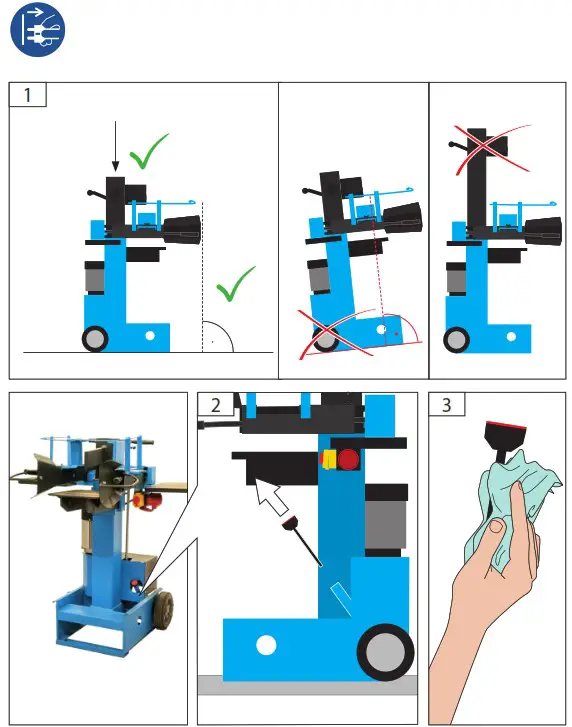 1

2

3