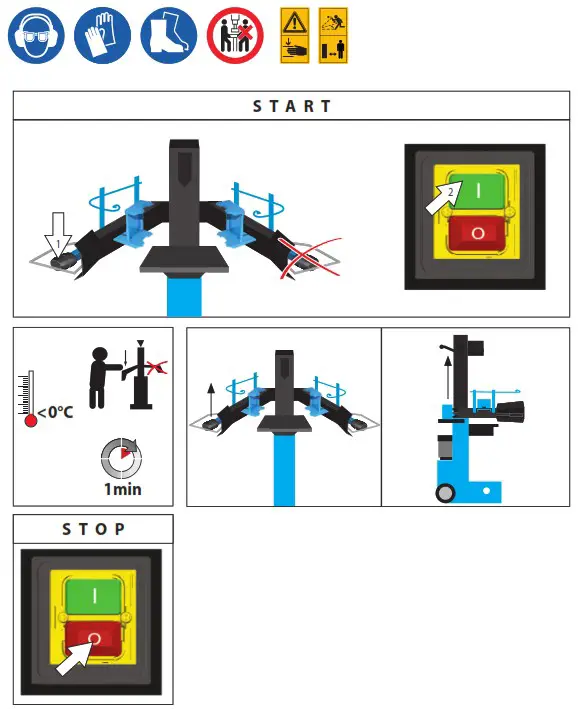 START

1

2
I
O

<0°C

1min

STOP

I
O