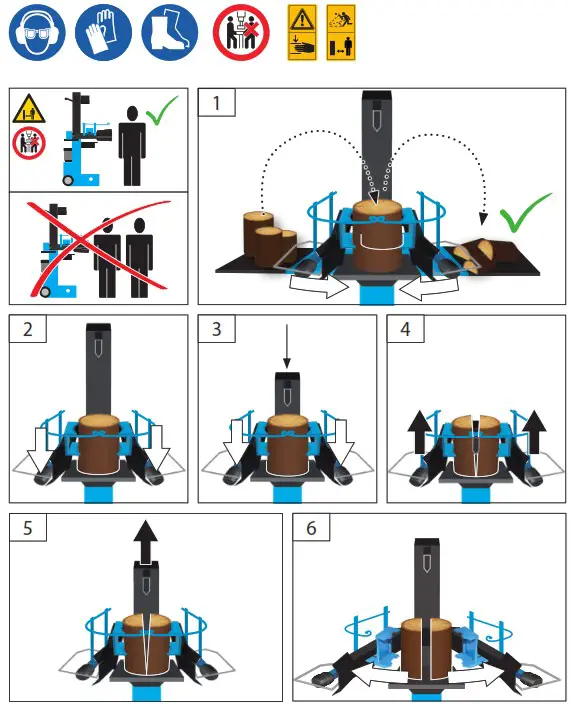 1

2

3

4

5

6