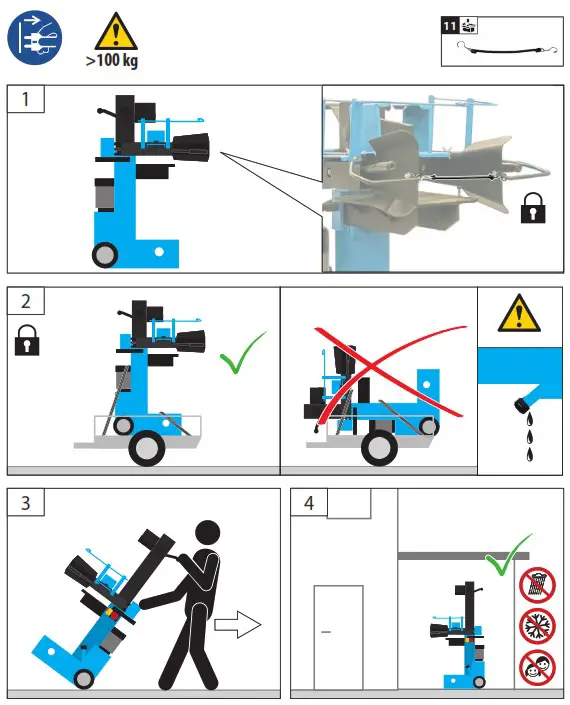 >100 kg

11

1

2

3

4