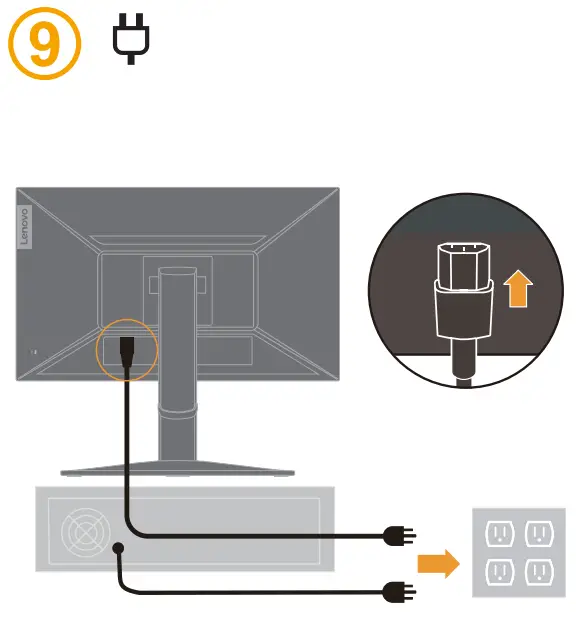 9

Lenovo