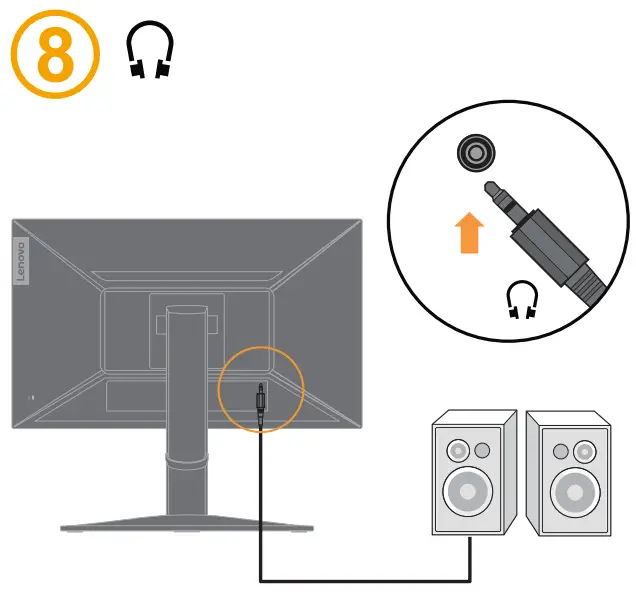 8

Lenovo