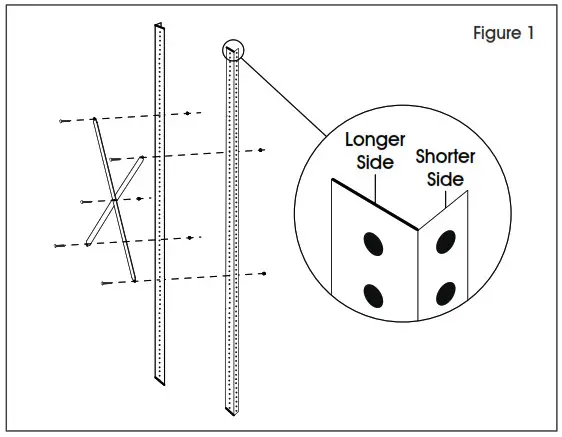 Figure 1

Longer Side

Shorter Side