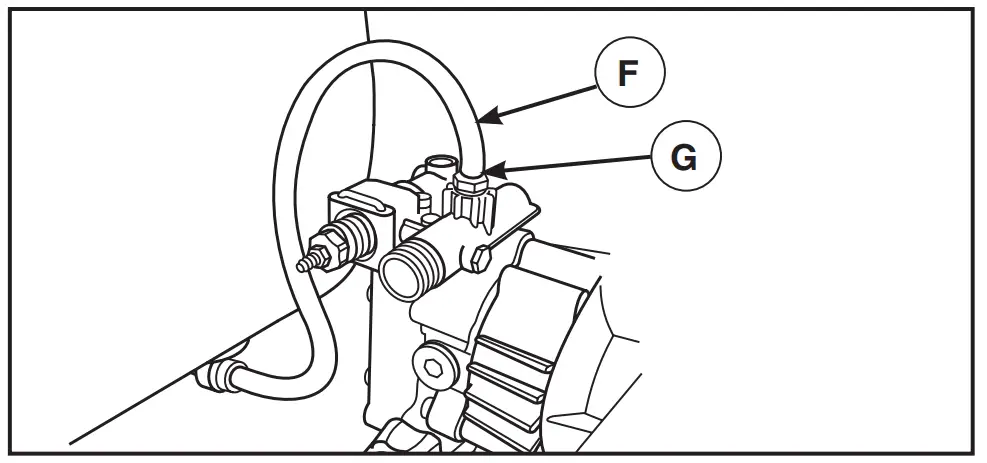 F
G