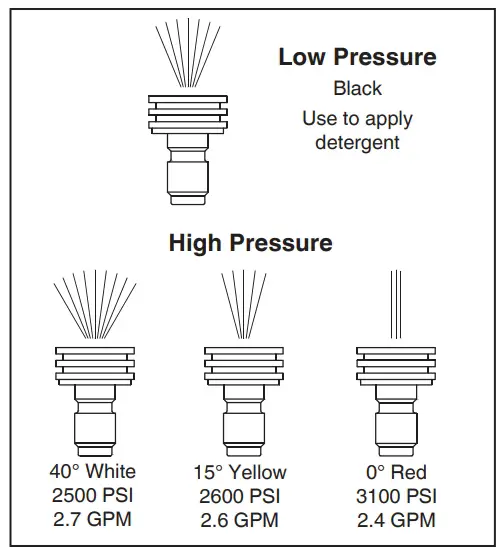 Low Pressure
Black
Use to apply detergent

High Pressure

40° White
2500 PSI
2.7 GPM

15° Yellow
2600 PSI
2.6 GPM

0° Red
3100 PSI
2.4 GPM