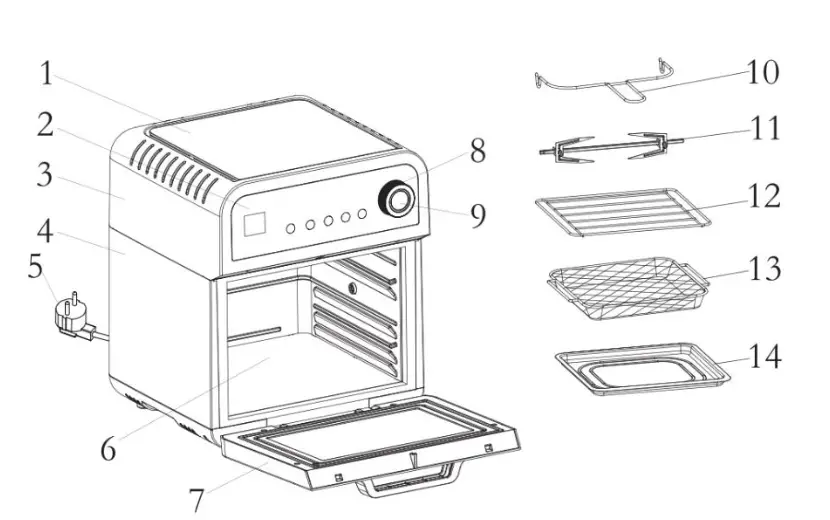 1
2
3
4
5
6
7
8
9
10
11
12
13
14