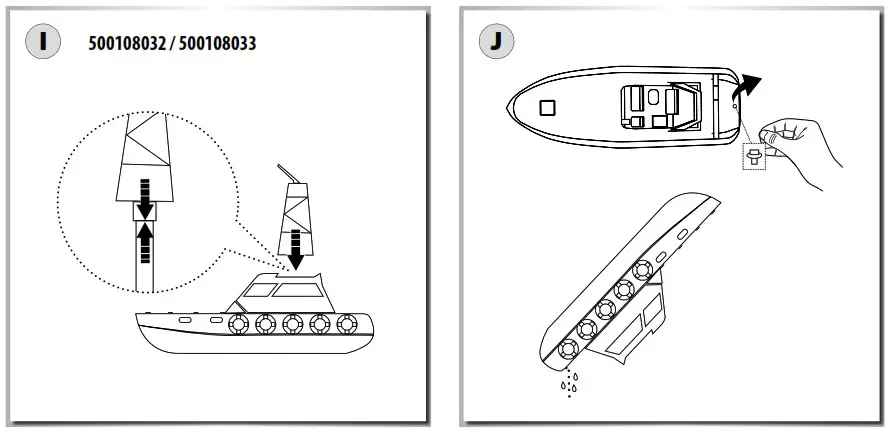 I
500108032 / 500108033

J