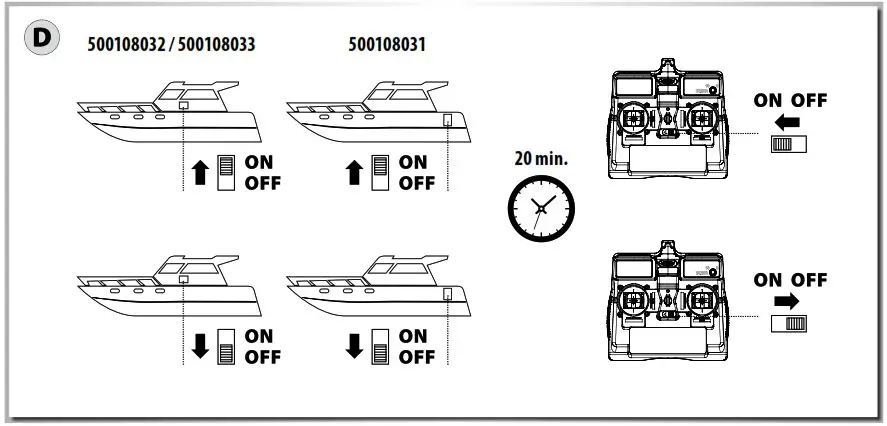 D

500108032 / 500108033

500108031

ON
OFF

ON
OFF

20 min.

ON OFF

ON
OFF

ON
OFF

ON OFF