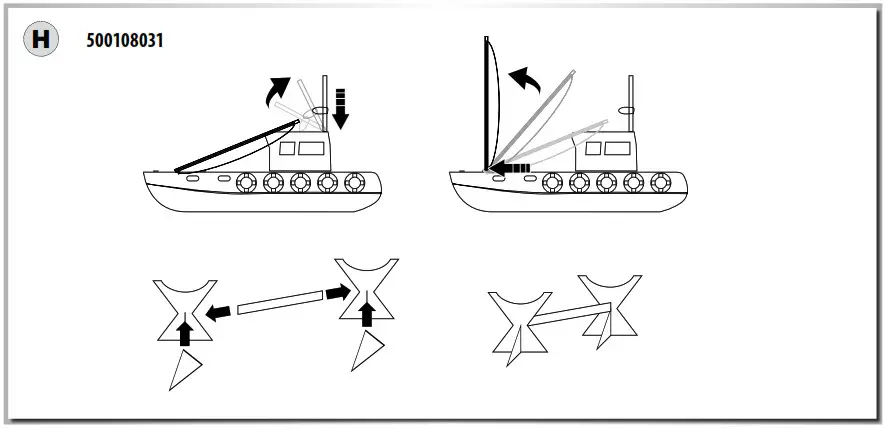 H 500108031