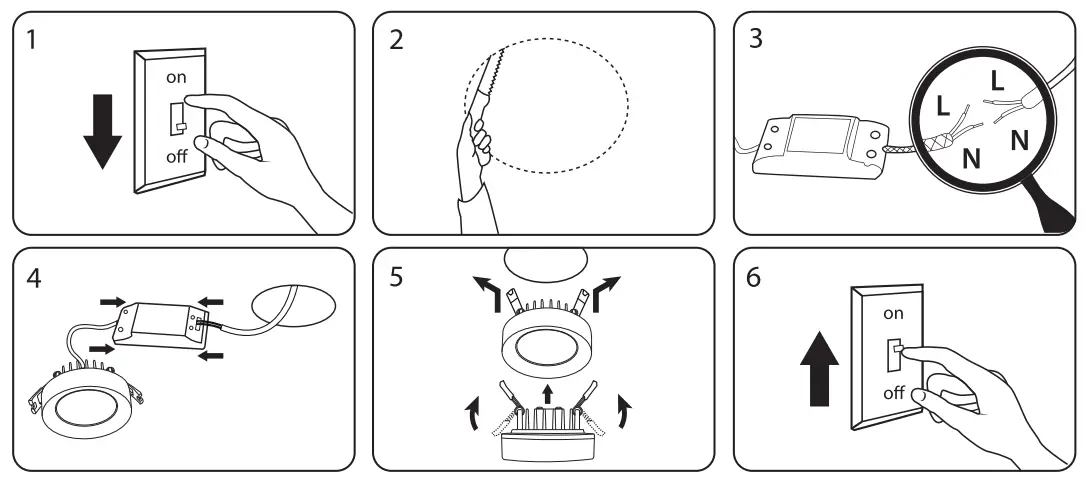 1

on

off

2

3

L

L

N

N

4

5

6

on

off