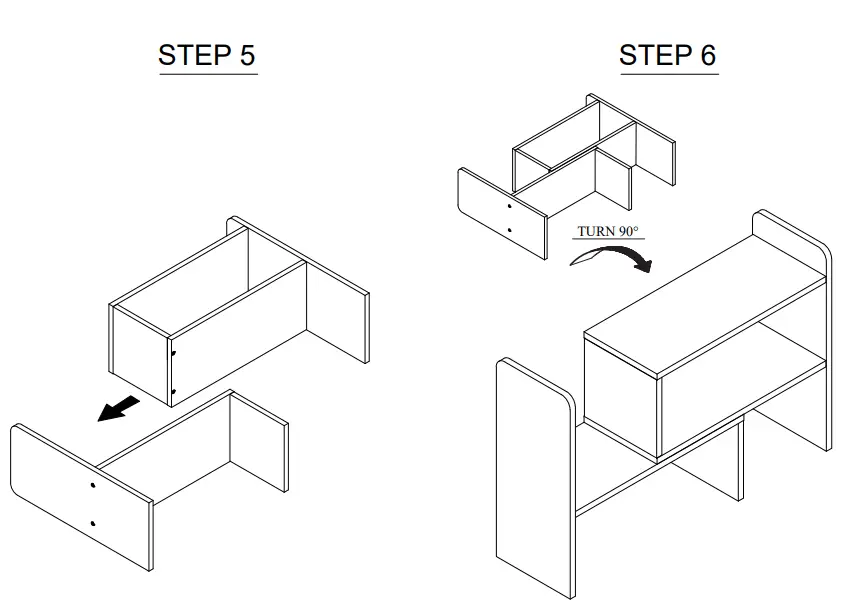 STEP 5

STEP 6

TURN 90°