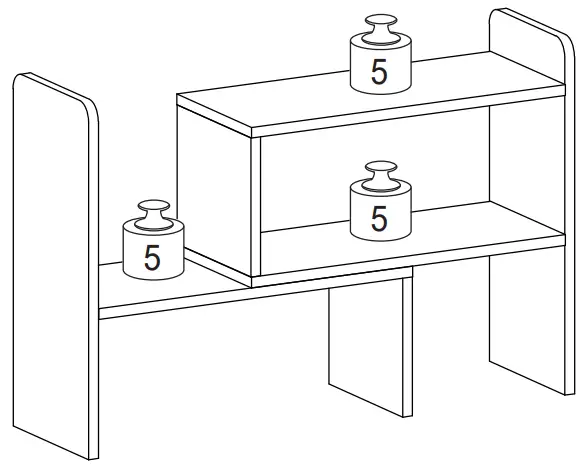 5

5

5