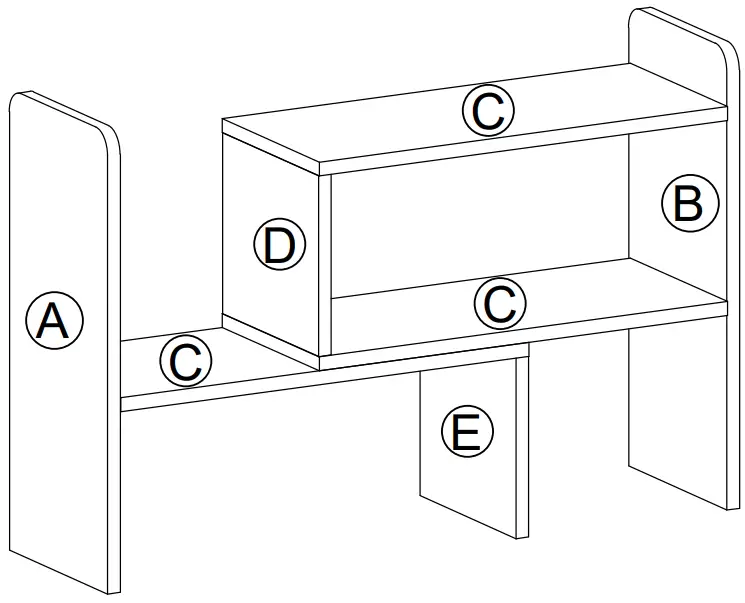 C
B
D
C
A
C
E