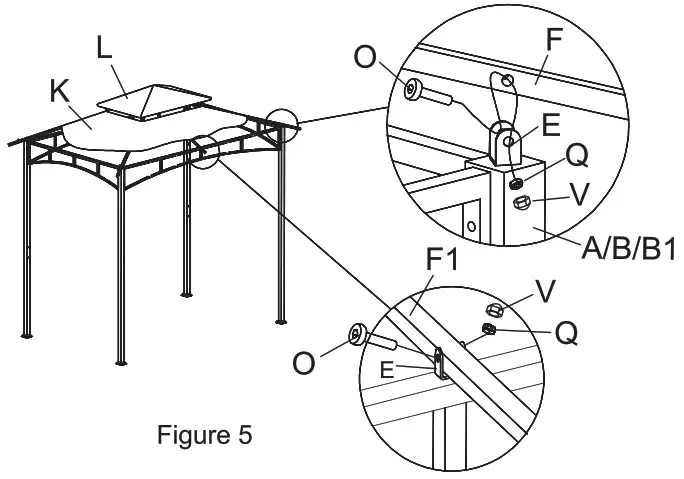 L
K
O
F
E
Q
V
A/B/B1
F1
V
Q
O
E
Figure 5