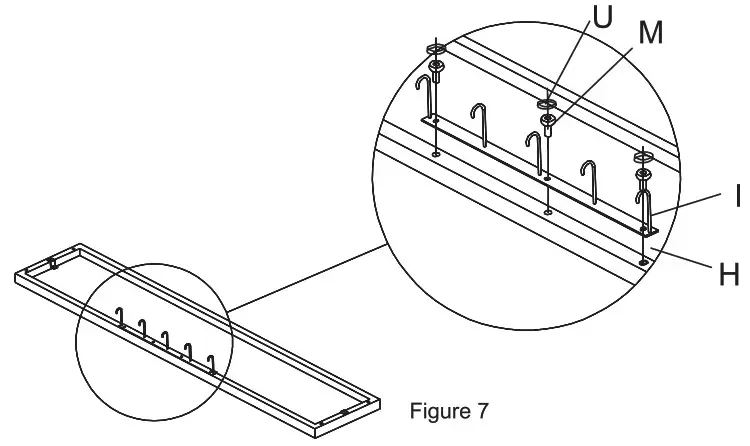 U
M
I
H
Figure 7