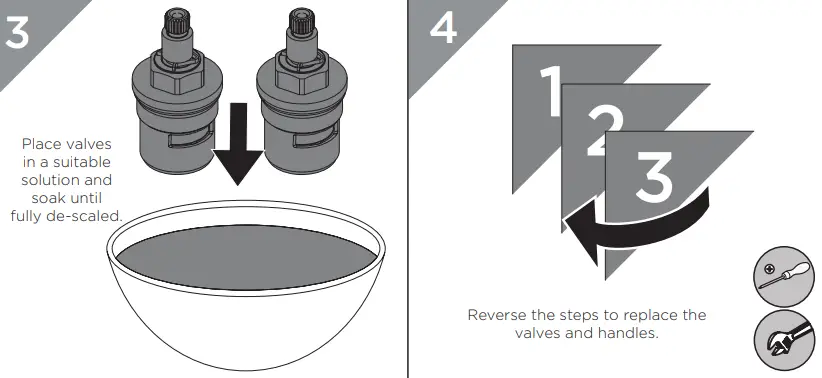 3

Place valves in a suitable solution and soak until fully de-scaled.

4

1

2

3

Reverse the steps to replace the valves and handles.