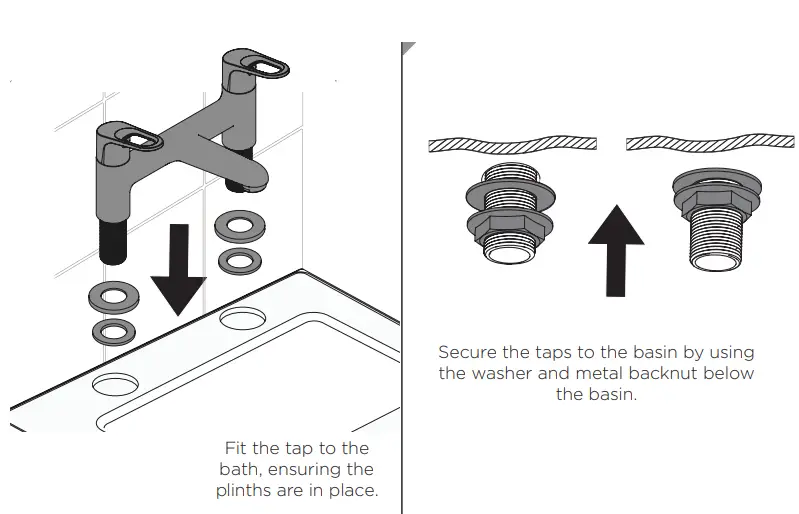 Fit the tap to the bath, ensuring the plinths are in place.

Secure the taps to the basin by using the washer and metal backnut below the basin.