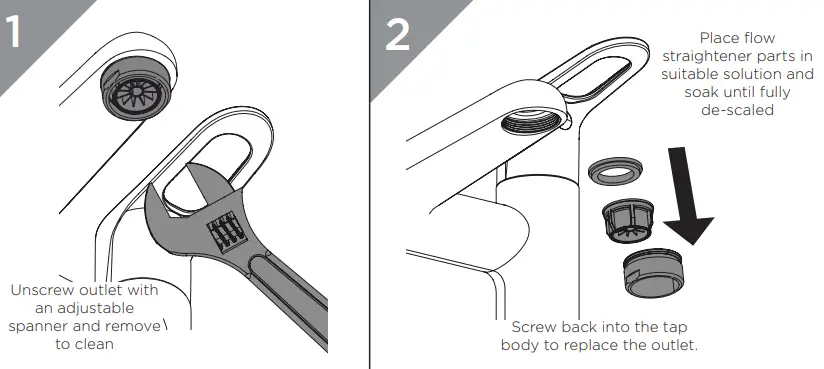 1

Unscrew outlet with an adjustable spanner and remove to clean

2

Place flow straightener parts in suitable solution and soak until fully de-scaled

Screw back into the tap body to replace the outlet.