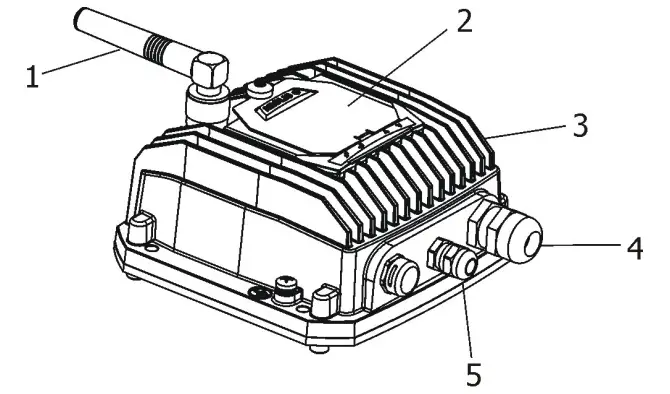 1
2
3
4
5