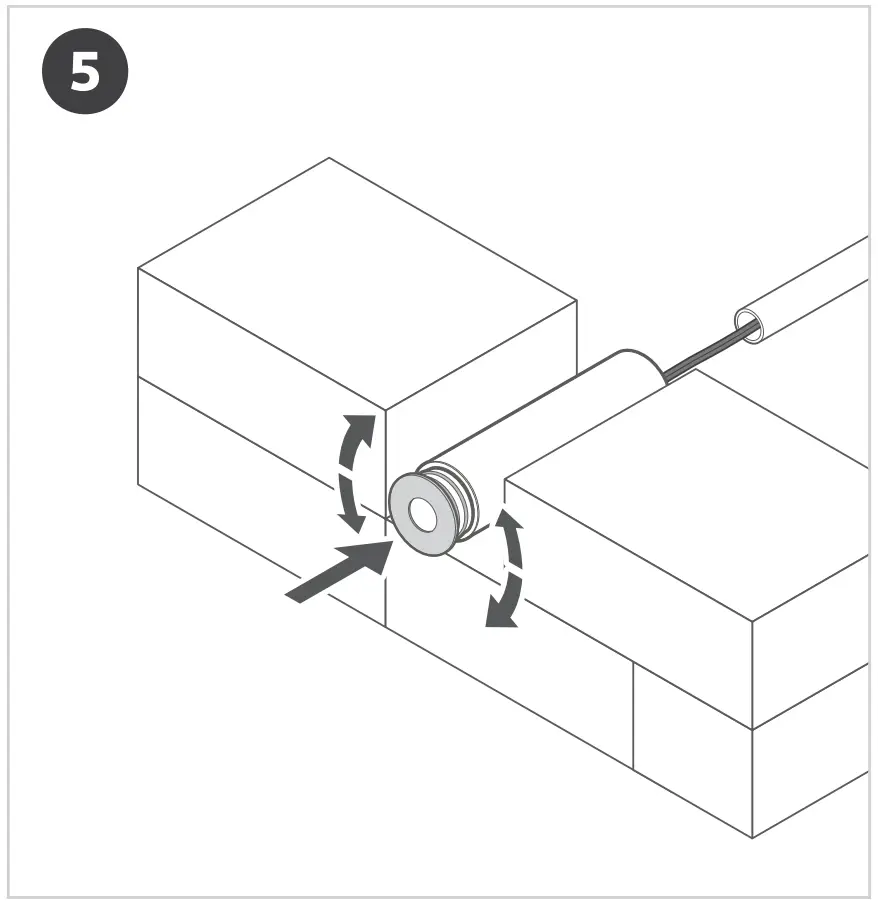 5