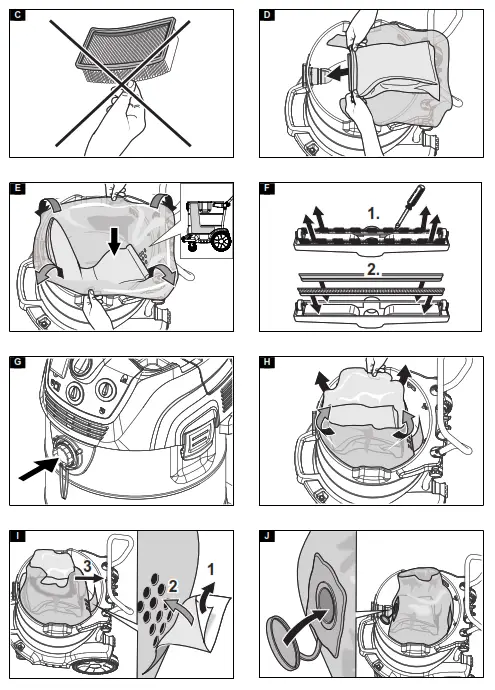 C

D

E

F

1.

2.

G

H

I

3

2

1

J