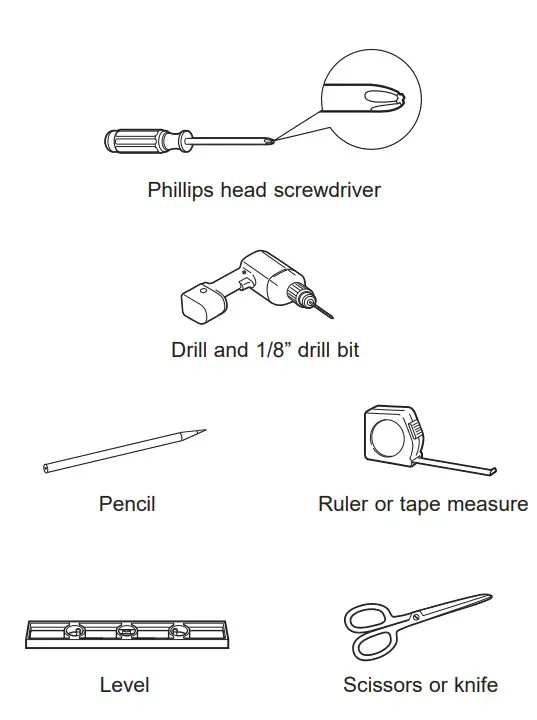 Phillips head screwdriver

Drill and 1/8” drill bit

Pencil

Ruler or tape measure

Level

Scissors or knife