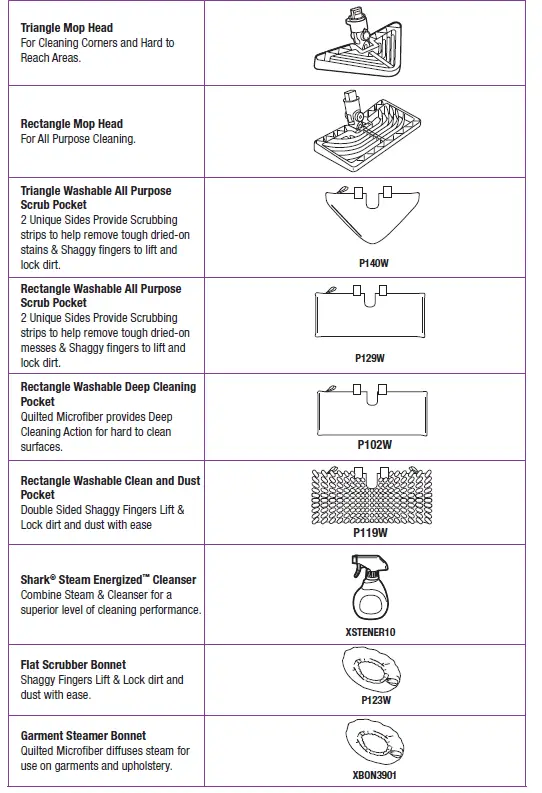 | | |
|---|---|
| **Triangle Mop Head** For Cleaning Corners and Hard to Reach Areas. | |
| **Rectangle Mop Head** For All Purpose Cleaning. | |
| **Triangle Washable All Purpose Scrub Pocket** 2 Unique Sides Provide Scrubbing strips to help remove tough dried-on stains & Shaggy fingers to lift and lock dirt. | P140W |
| **Rectangle Washable All Purpose Scrub Pocket** 2 Unique Sides Provide Scrubbing strips to help remove tough dried-on messes & Shaggy fingers to lift and lock dirt. | P129W |
| **Rectangle Washable Deep Cleaning Pocket** Quilted Microfiber provides Deep Cleaning Action for hard to clean surfaces. | P102W |
| **Rectangle Washable Clean and Dust Pocket** Double Sided Shaggy Fingers Lift & Lock dirt and dust with ease | P119W |
| **Shark® Steam Energized™ Cleanser** Combine Steam & Cleanser for a superior level of cleaning performance. | XSTENER10 |
| **Flat Scrubber Bonnet** Shaggy Fingers Lift & Lock dirt and dust with ease. | P123W |
| **Garment Steamer Bonnet** Quilted Microfiber diffuses steam for use on garments and upholstery. | XBON3901 |