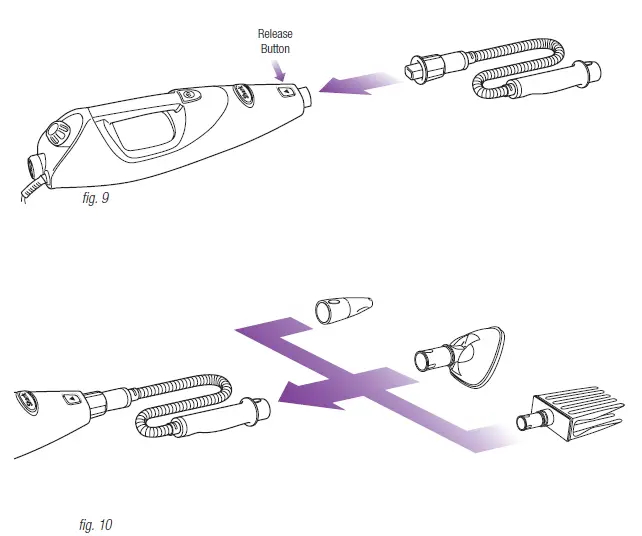 Release Button

fig. 9

fig. 10