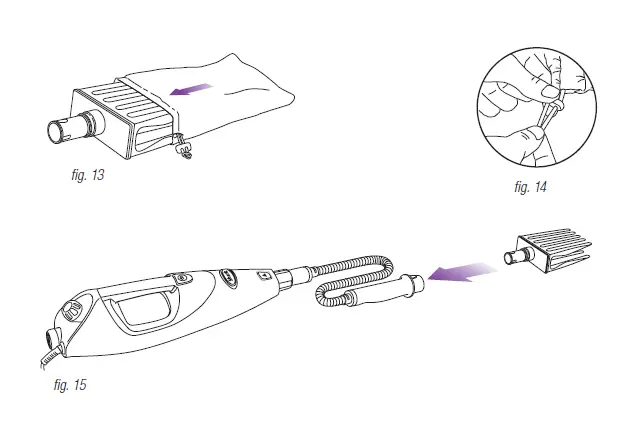 fig. 13

fig. 14

fig. 15