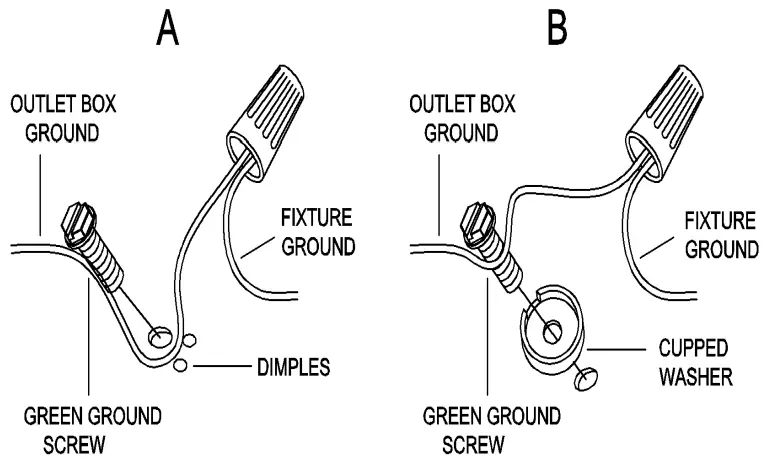 A

OUTLET BOX GROUND

FIXTURE GROUND

DIMPLES

GREEN GROUND SCREW

B

OUTLET BOX GROUND

FIXTURE GROUND

CUPPED WASHER

GREEN GROUND SCREW