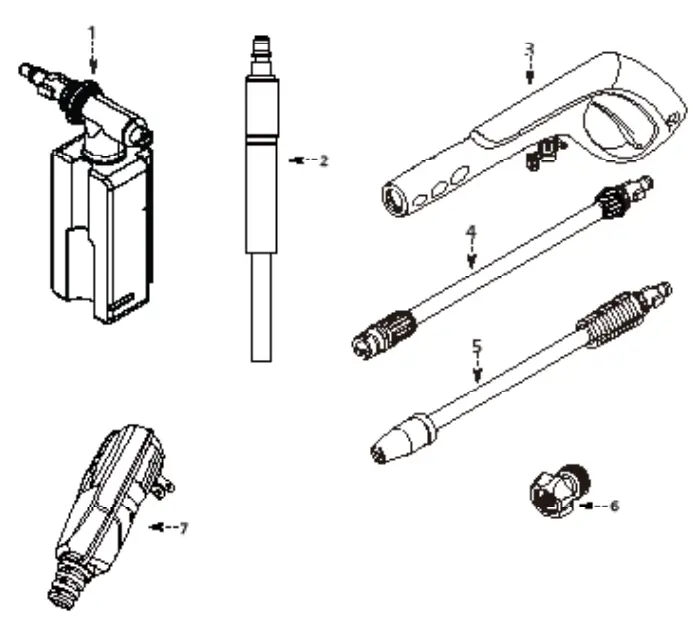 1
2
3
4
5
6
7