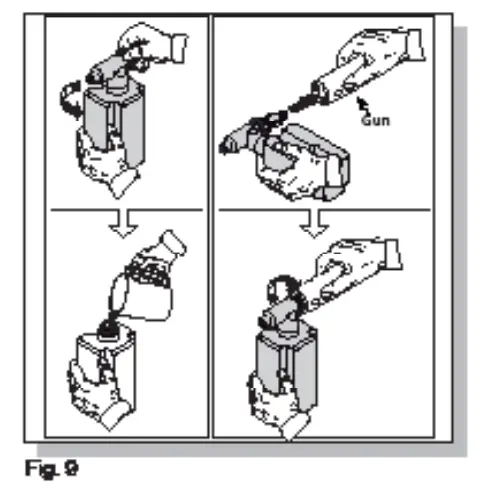 Gun

Fig. 9