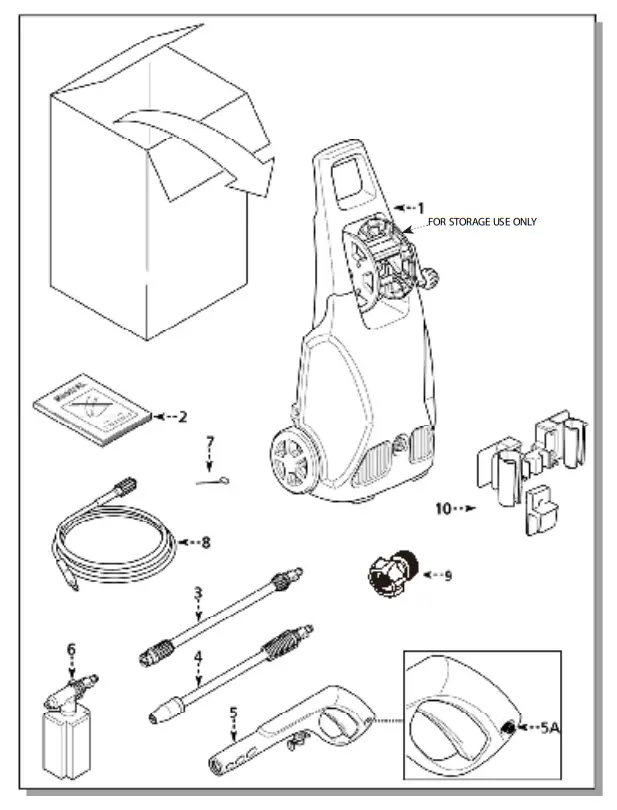 1
FOR STORAGE USE ONLY
2
7
8
10
9
3
4
6
5
5A