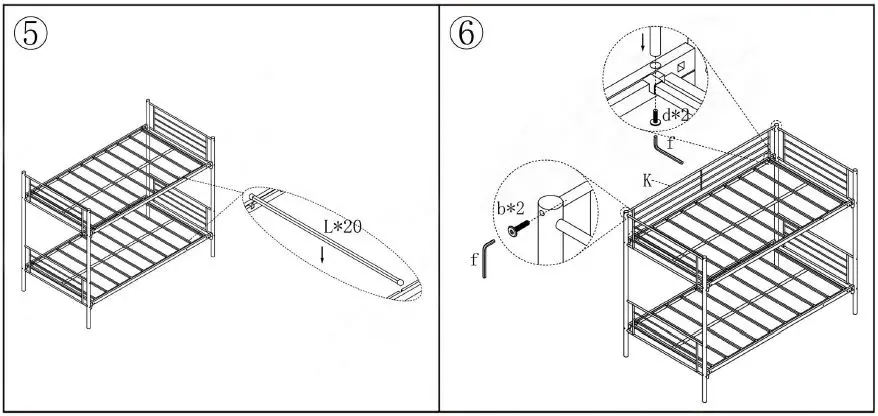 ⑤

L*20

⑥

d*2

f

K

b*2

f