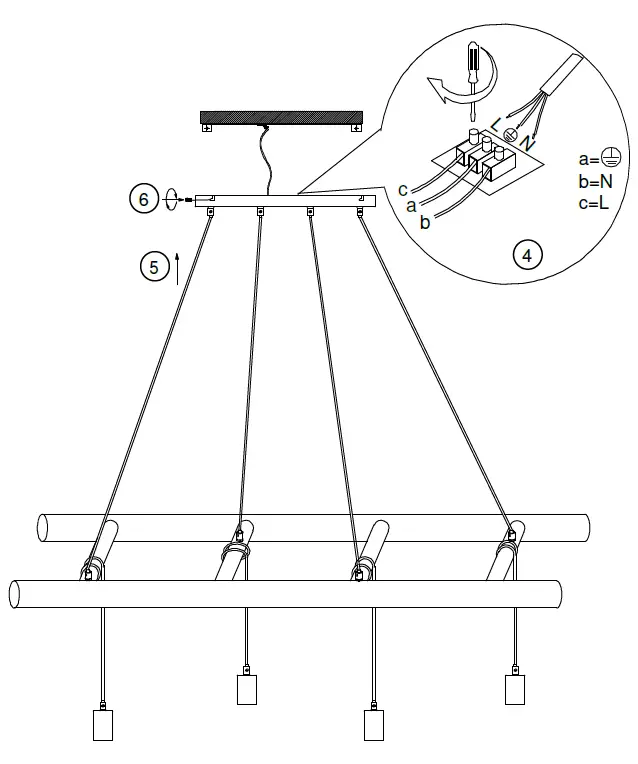 L
N
c
a
b
a=⏚
b=N
c=L
4
6
5