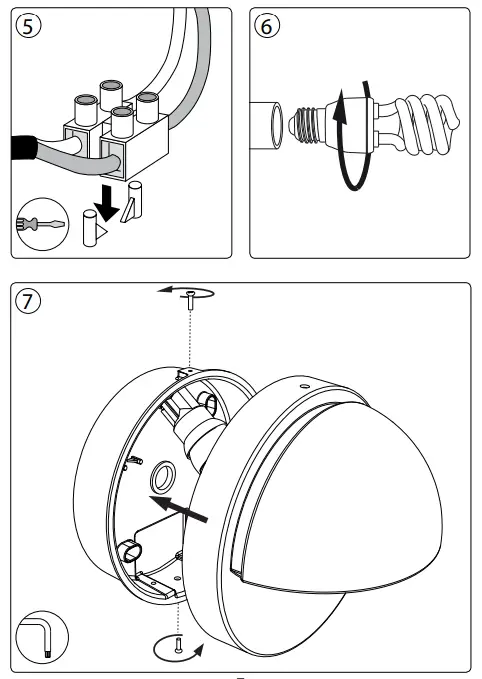 5

6

7