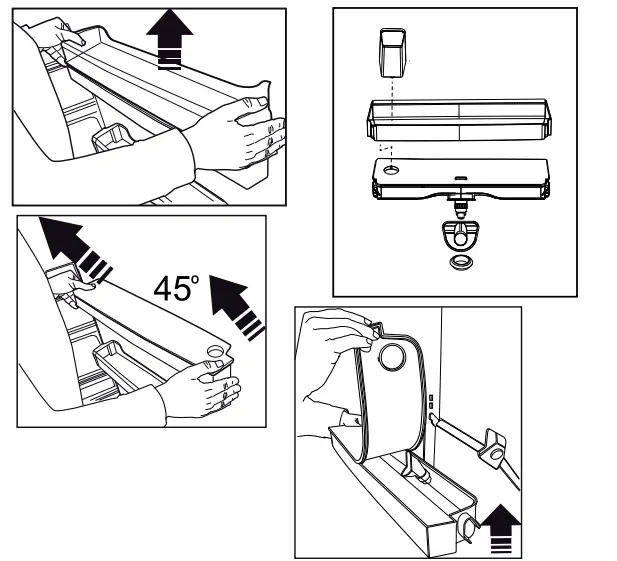 45°