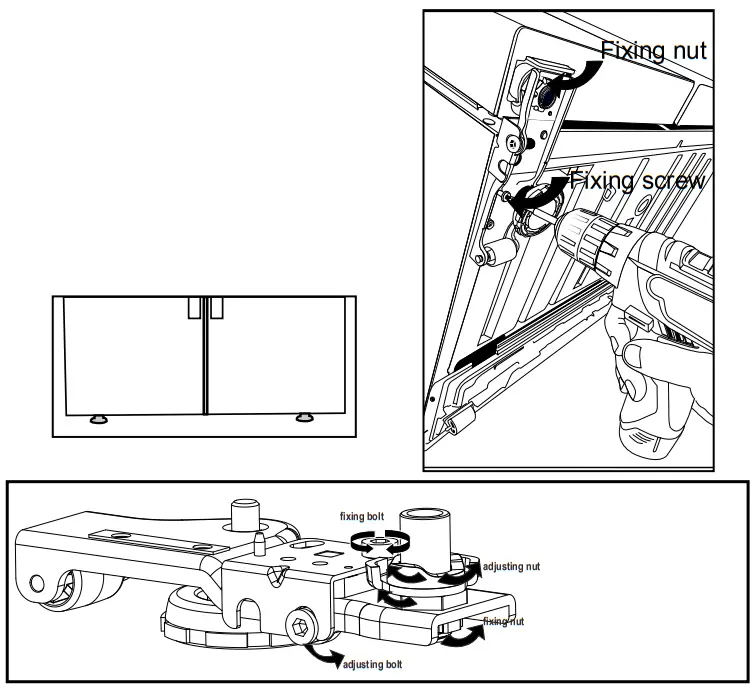 Fixing nut
Fixing screw

fixing bolt
adjusting nut
fixing nut
adjusting bolt