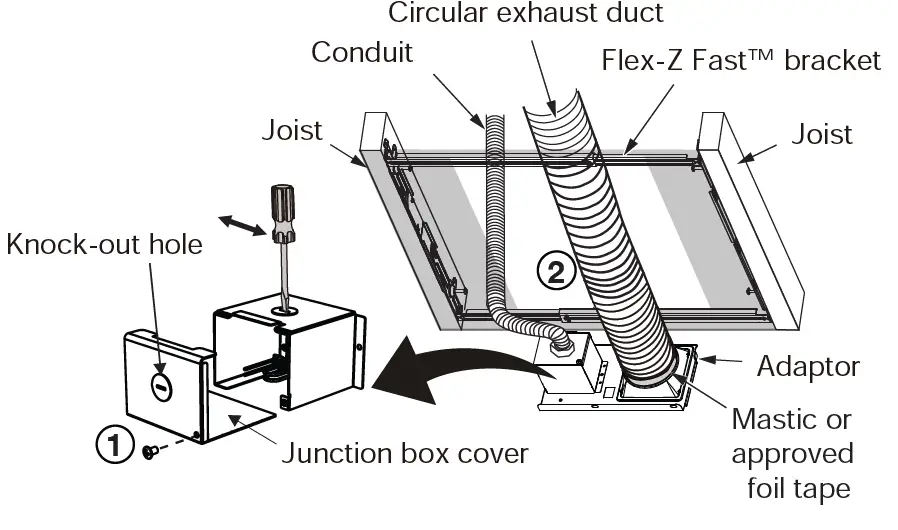 Circular exhaust duct
Conduit
Flex-Z Fast™ bracket
Joist
Joist
Knock-out hole
2
Adaptor
Mastic or approved foil tape
1
Junction box cover