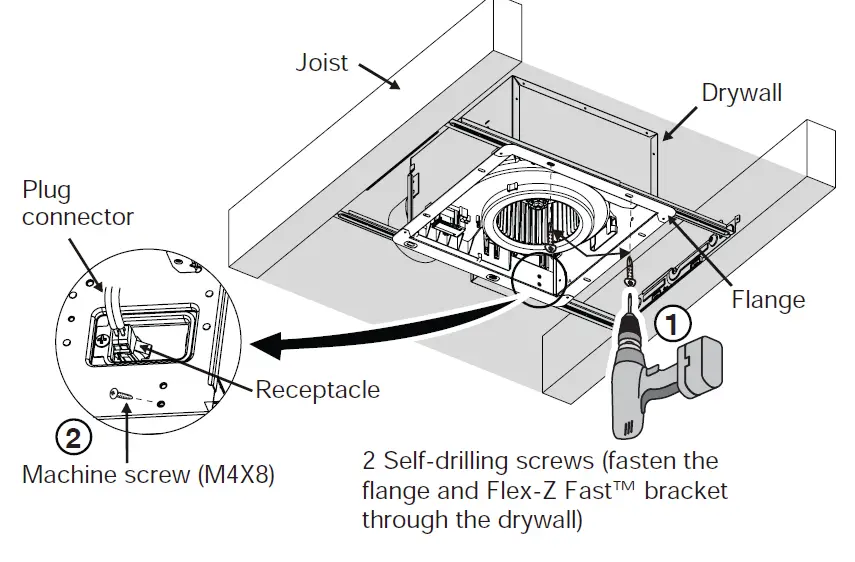 Joist

Drywall

Plug connector

Flange

①

Receptacle

②

Machine screw (M4X8)

2 Self-drilling screws (fasten the flange and Flex-Z Fast™ bracket through the drywall)