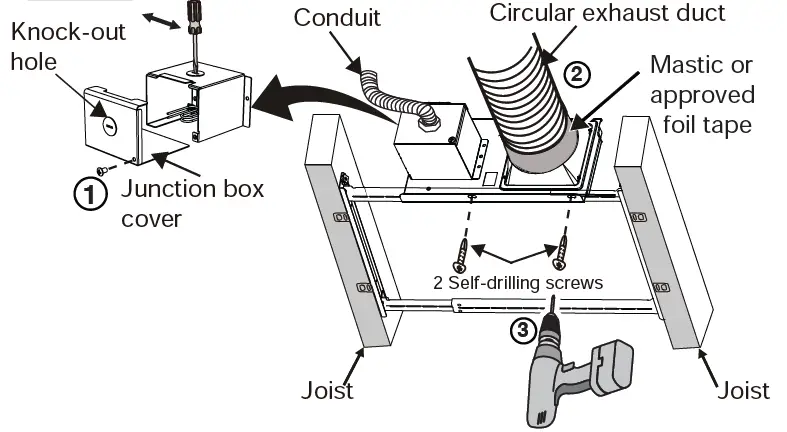 Knock-out hole

Conduit

Circular exhaust duct

2

Mastic or approved foil tape

1

Junction box cover

2 Self-drilling screws

3

Joist

Joist