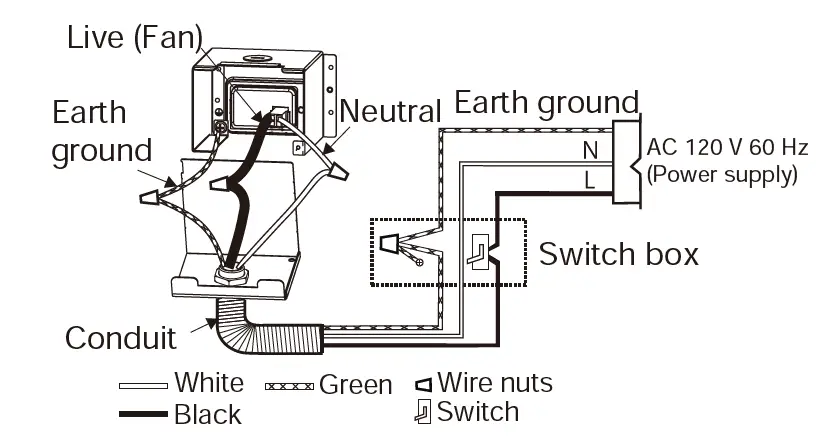 Live (Fan)

Earth ground

Neutral

Earth ground

N

L

AC 120 V 60 Hz
(Power supply)

Switch box

Conduit

White

Black

Green

Wire nuts

Switch