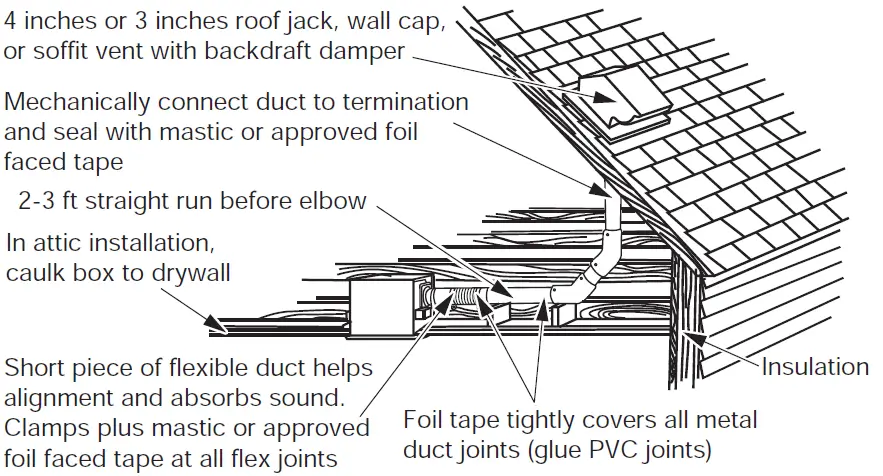 4 inches or 3 inches roof jack, wall cap, or soffit vent with backdraft damper

Mechanically connect duct to termination and seal with mastic or approved foil faced tape

2-3 ft straight run before elbow

In attic installation, caulk box to drywall

Short piece of flexible duct helps alignment and absorbs sound. Clamps plus mastic or approved foil faced tape at all flex joints

Foil tape tightly covers all metal duct joints (glue PVC joints)

Insulation