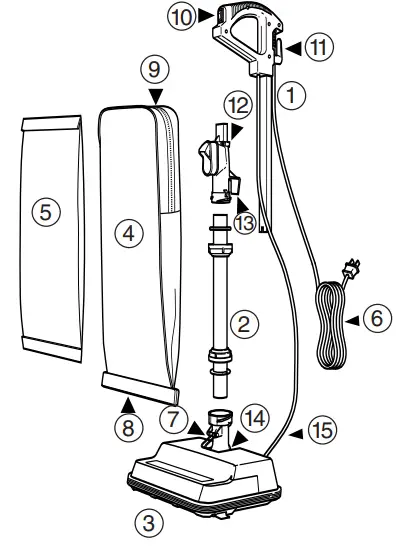 10
11
9
1
12
5
4
13
2
6
8
7
14
15
3