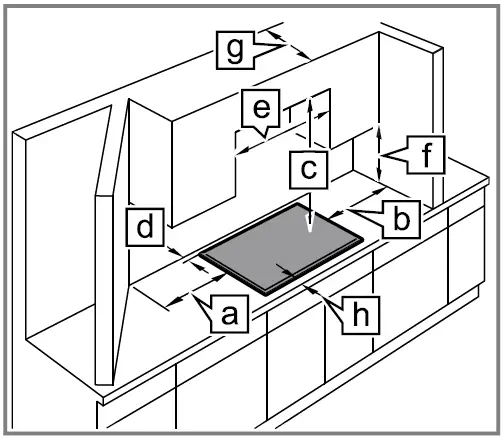 g
e
c
f
d
b
a
h