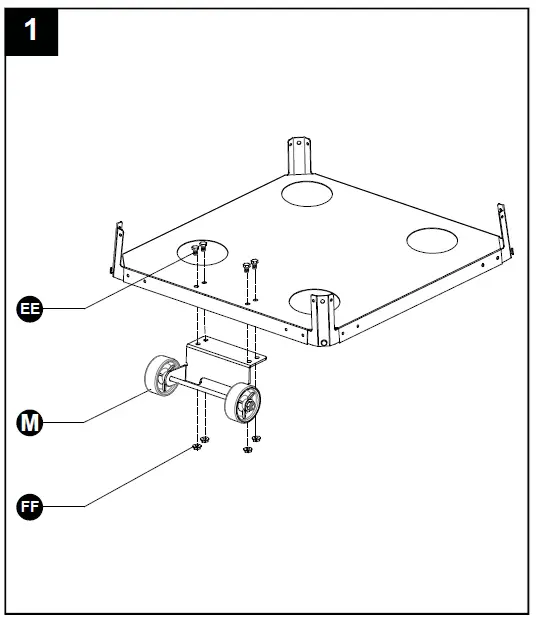 1

EE

M

FF