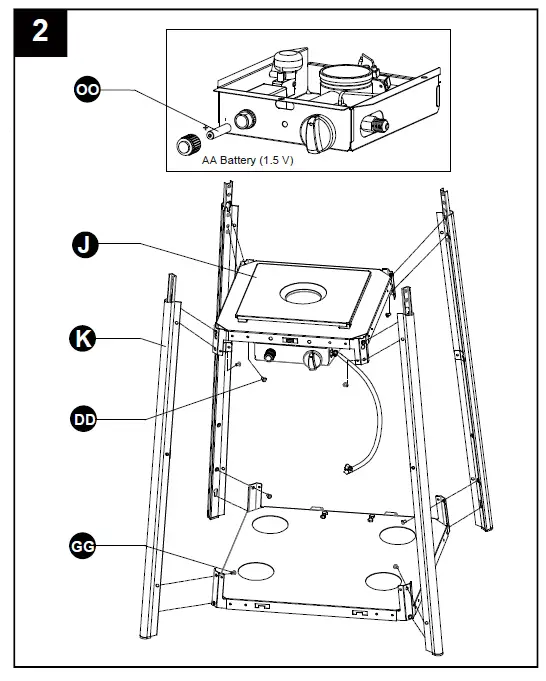 2

OO

AA Battery (1.5 V)

J

K

DD

GG