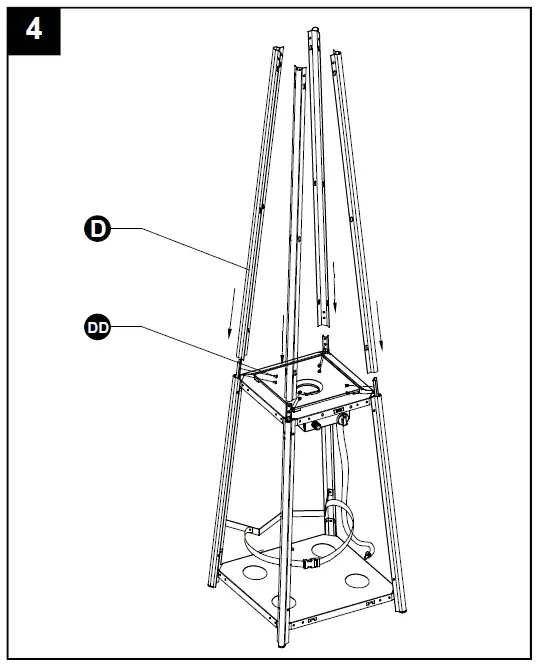 4

D

DD