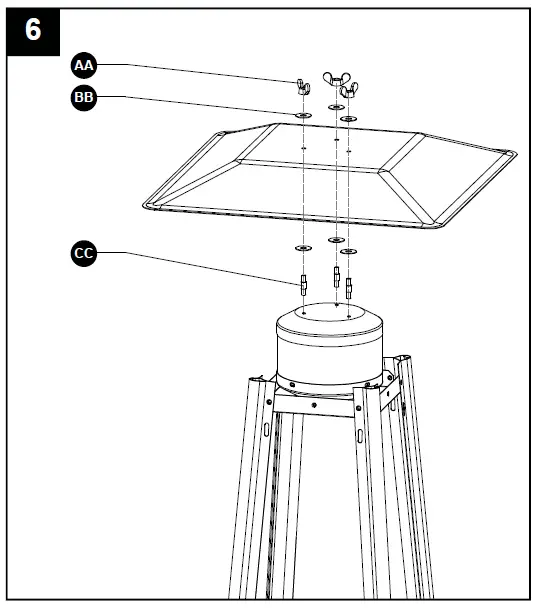 6

AA

BB

CC