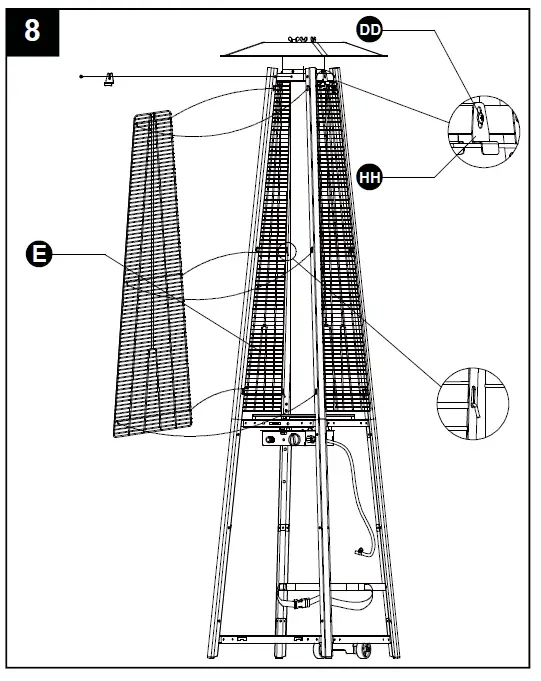 8

DD

HH

E